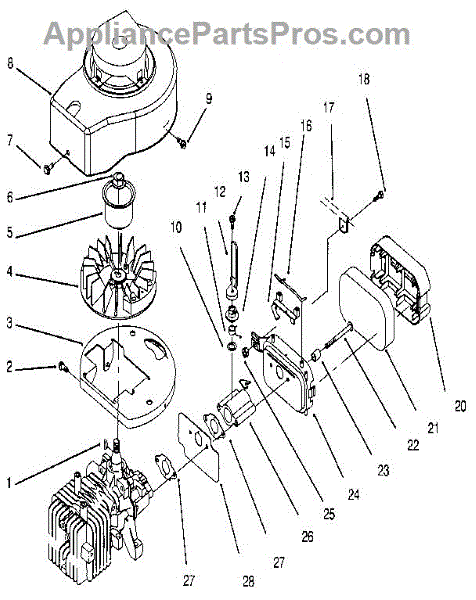 AppliancePartsPros.com

8
9
7
6
5
4
3
2
1
18
17
16
15
14
13
12
11
10
20
21
22
23
24
25
26
27
28
27