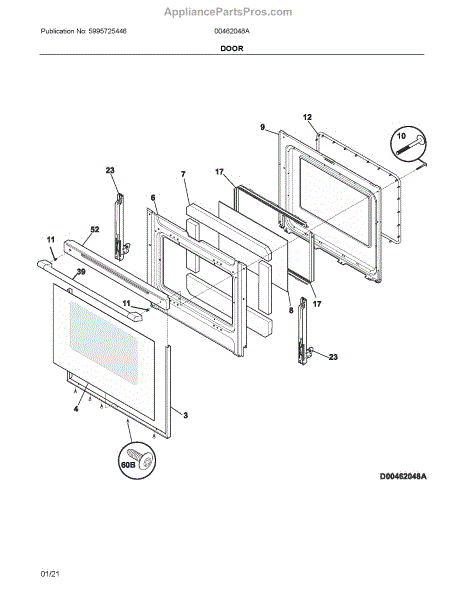 AppliancePartsPros.com

Publication No: 5995725446

00462048A

DOOR

12
9
10
23
7
17
6
52
11
39
11
8
17
23
4
3
60B

D00462048A

01/21