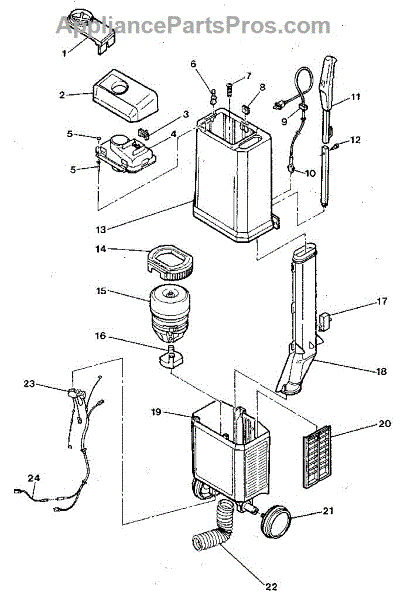 AppliancePartsPros.com

1
2
3
4
5
5
6
7
8
9
10
11
12
13
14
15
16
17
18
19
20
21
22
23
24