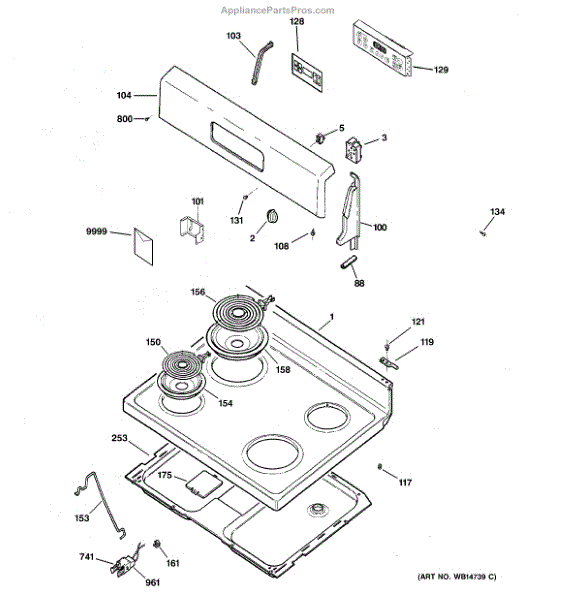 AppliancePartsPros.com

103
128
129
104
800
5
3
101
131
2
108
100
134
9999
88
156
1
121
119
150
158
154
253
175
117
153
741
161
961
(ART NO. WB14739 C)