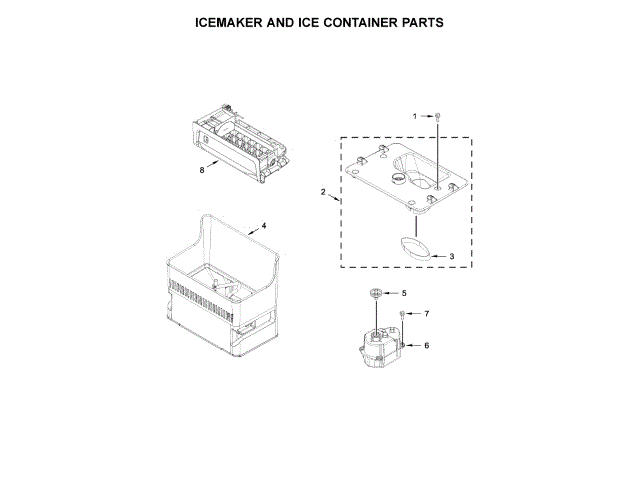 ICEMAKER AND ICE CONTAINER PARTS

1

8

2

4

3

5

7

6