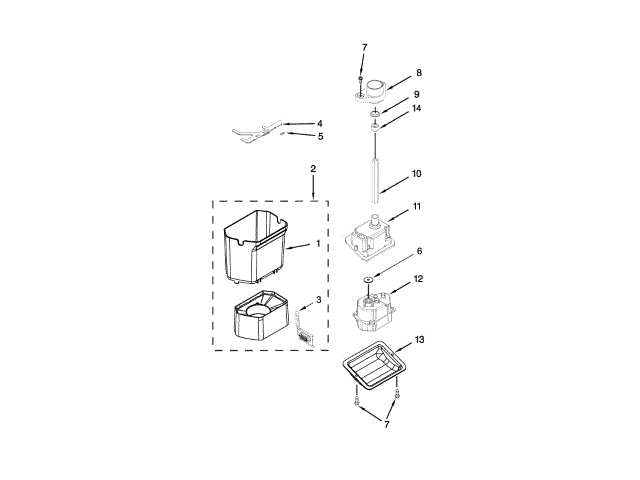 7
8
9
14
4
5
2
10
11
1
6
12
3
13
7