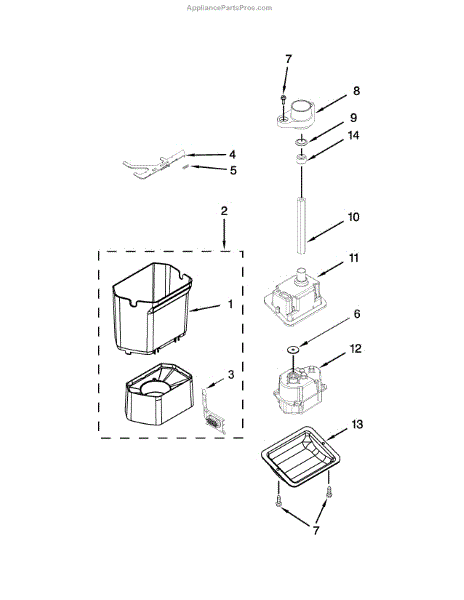 AppliancePartsPros.com

7
8
9
14
4
5
2
10
11
1
6
12
3
13
7