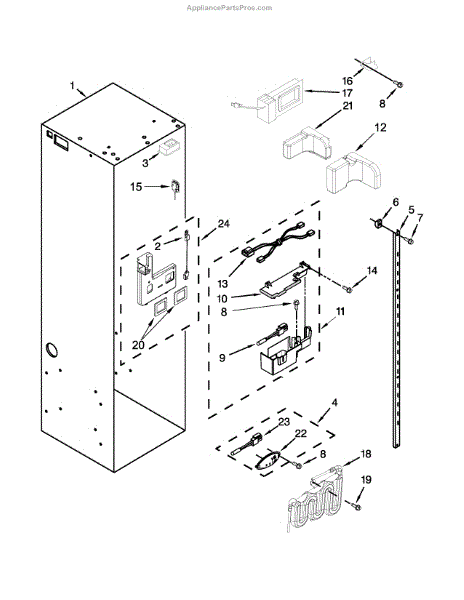 AppliancePartsPros.com

1
16
17
8
21
12
3
15
6
5
7
24
2
13
14
10
8
11
20
9
4
23
22
8
18
19