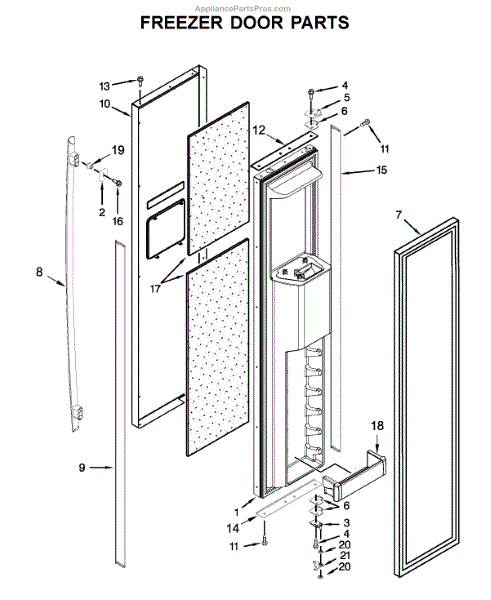 AppliancePartsPros.com
FREEZER DOOR PARTS

13
10
4
5
6
12
11
19
15
2
16
7
8
17
18
9
1
6
14
3
4
11
20
21
20