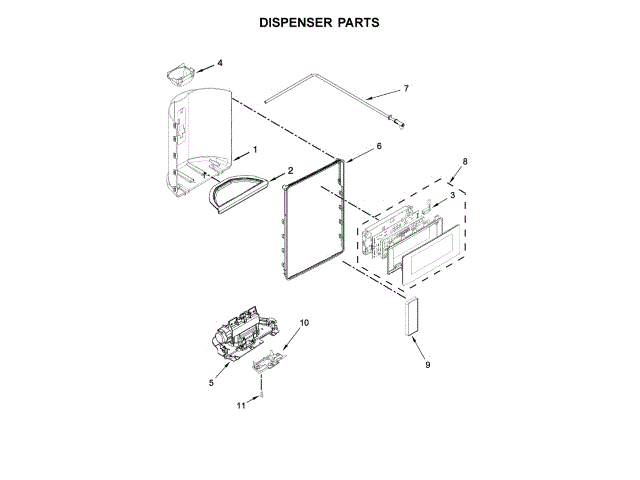 DISPENSER PARTS

4
7
1
6
2
8
3
10
9
5
11