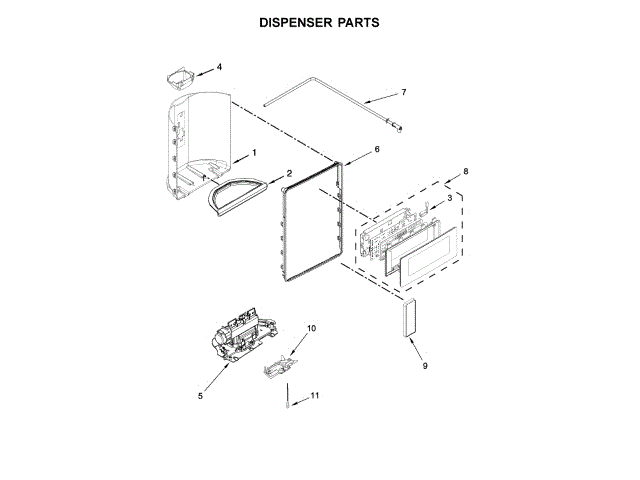 DISPENSER PARTS

4
7
1
6
2
8
3
10
9
5
11