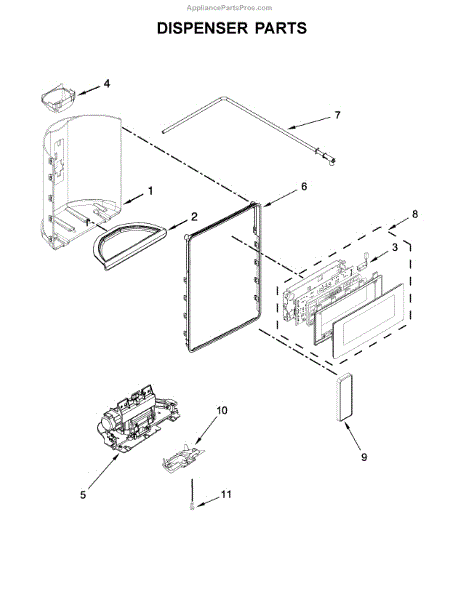 AppliancePartsPros.com

DISPENSER PARTS

4

7

1

6

2

8

3

10

9

5

11