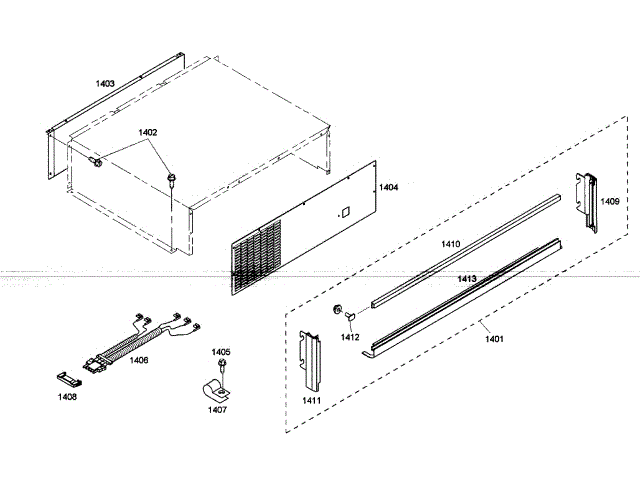 1403

1402

1404

1409

1410

1413

1412

1401

1406

1405

1408

1407

1411