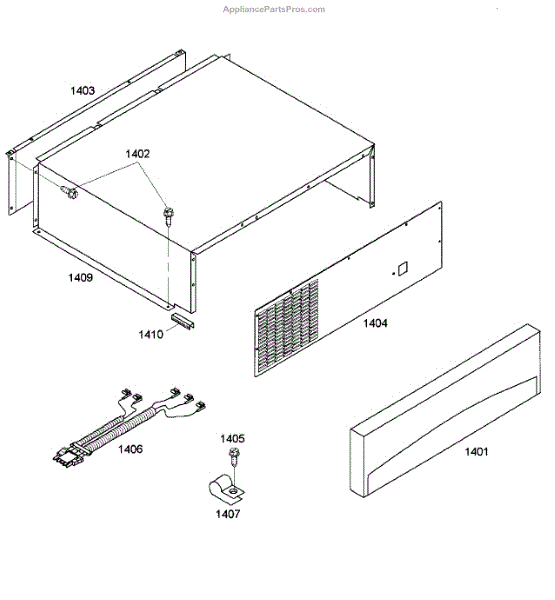 AppliancePartsPros.com

1403

1402

1409

1410

1404

1406

1405

1407

1401