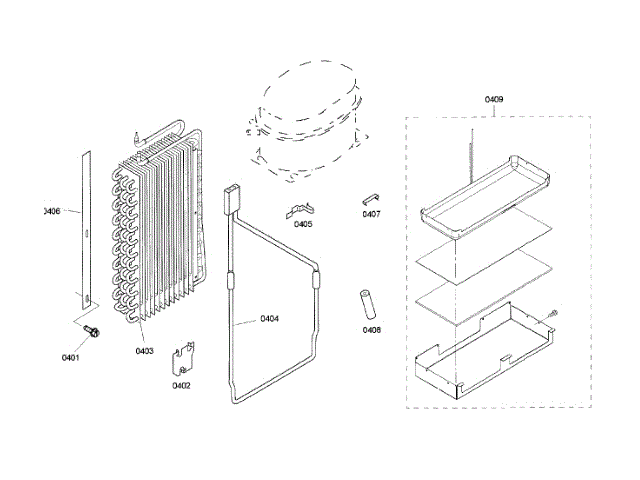 0409

0406

0405

0407

0404

0408

0401

0403

0402