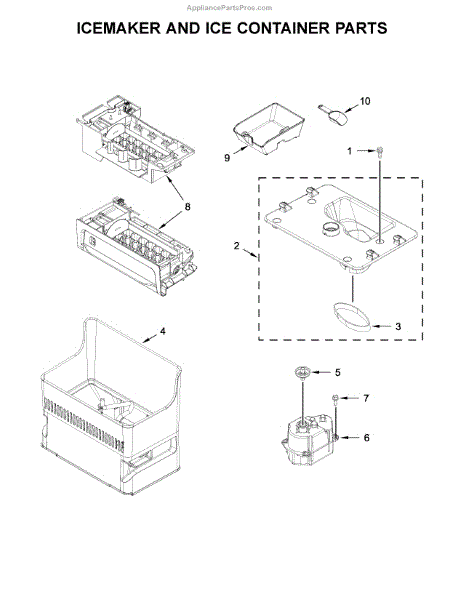 AppliancePartsPros.com

ICEMAKER AND ICE CONTAINER PARTS

10

9

1

8

2

3

4

5

7

6