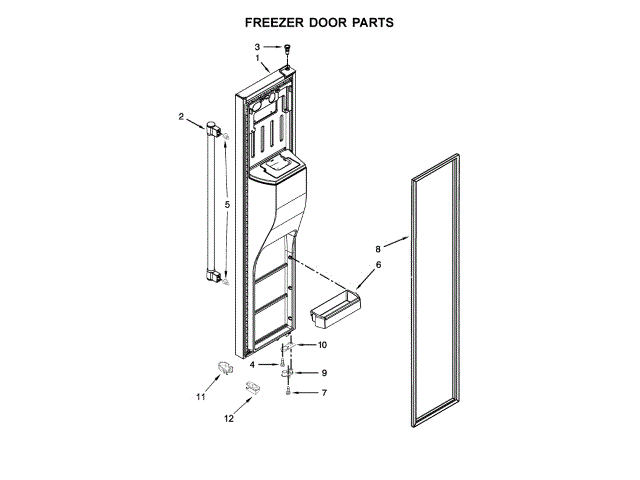 FREEZER DOOR PARTS

3
1
2
5
8
6
10
4
9
7
11
12