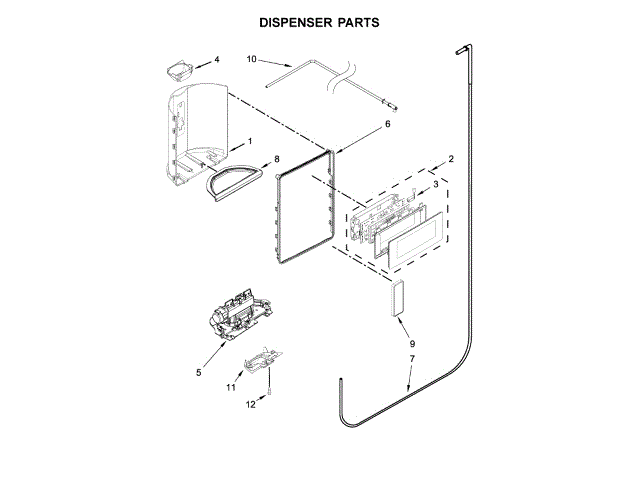 DISPENSER PARTS

4
10
6
1
8
2
3
9
7
5
11
12