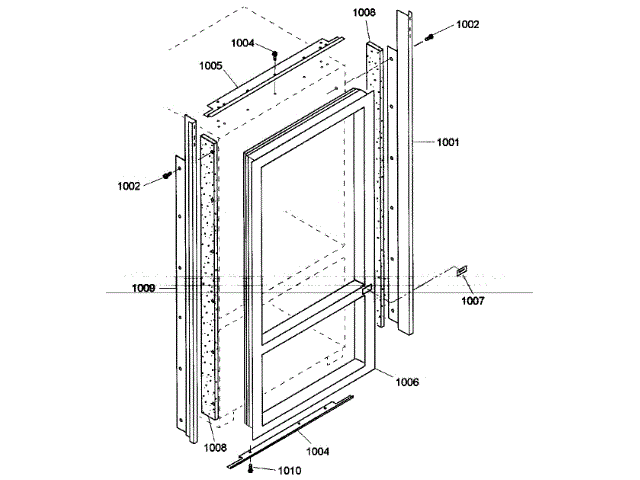 1008
1002
1004
1005
1001
1002
1009
1007
1006
1008
1004
1010