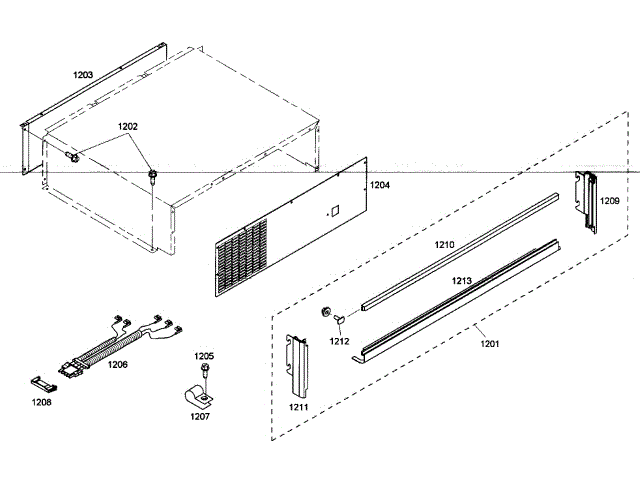 1203
1202
1204
1209
1210
1213
1212
1201
1206
1205
1208
1207
1211