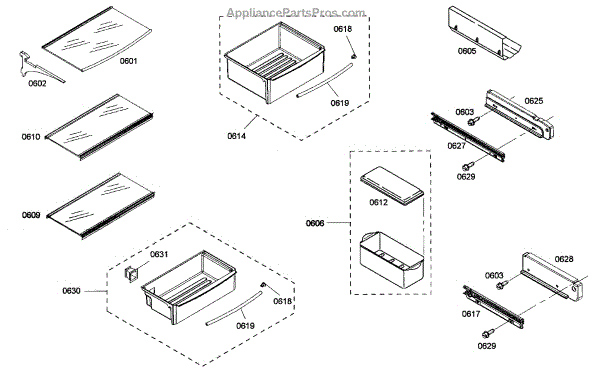 AppliancePartsPros.com

0601
0602
0610
0609
0618
0619
0614
0605
0625
0603
0627
0629
0612
0606
0631
0630
0618
0619
0628
0603
0617
0629