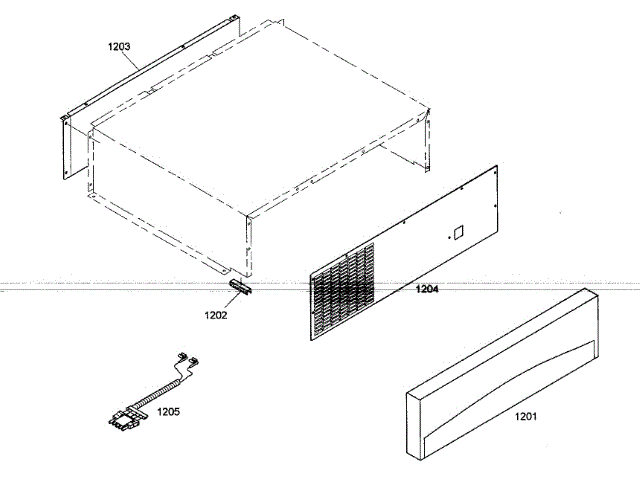 1203

1204

1202

1205

1201