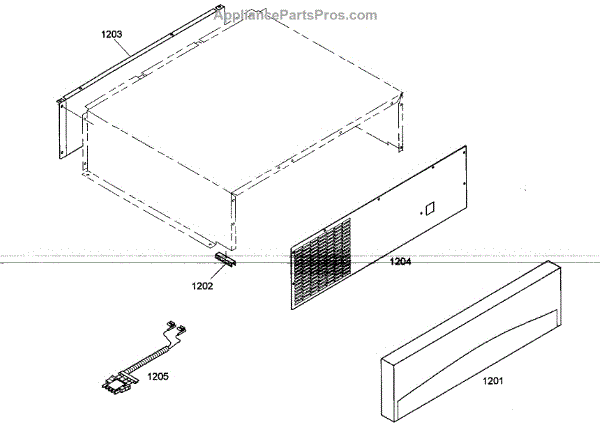 AppliancePartsPros.com

1203

1204

1202

1205

1201