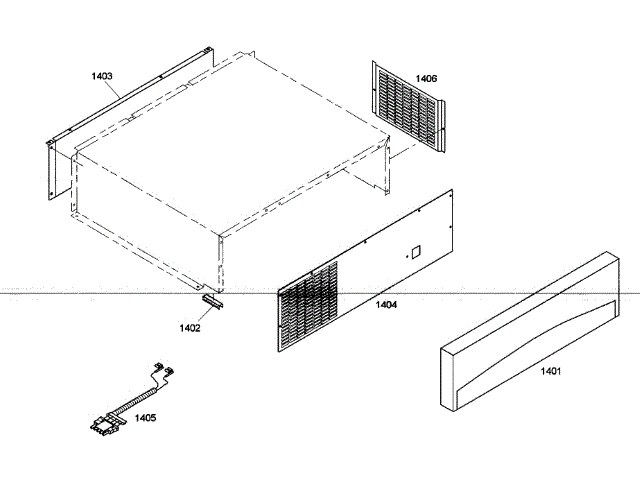 1403
1406
1404
1402
1401
1405