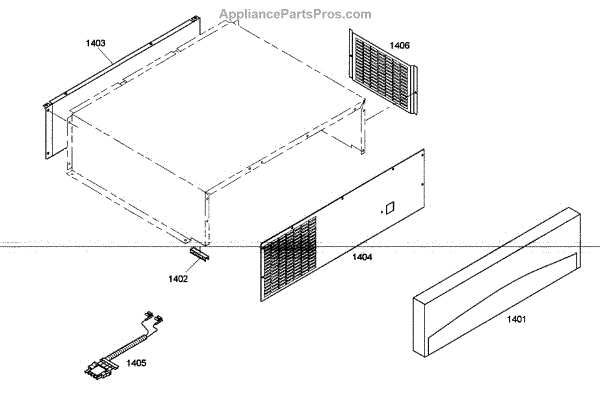 AppliancePartsPros.com

1403

1406

1404

1402

1401

1405