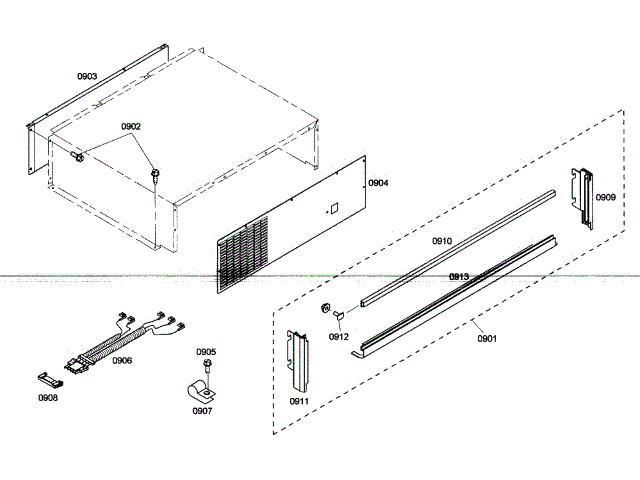 0903
0902
0904
0909
0910
0913
0912
0901
0906
0905
0908
0907
0911