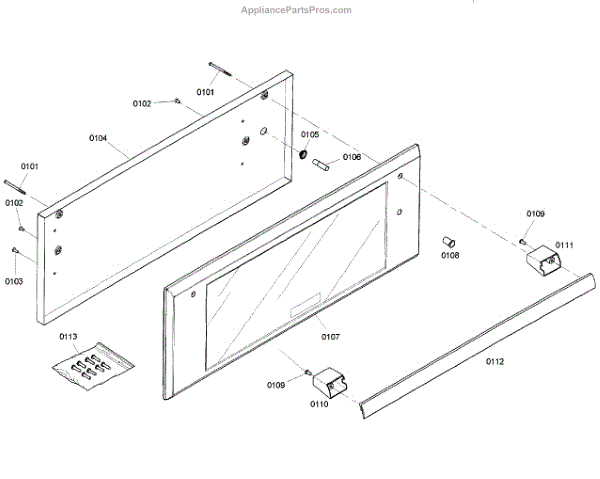 AppliancePartsPros.com

0101
0102
0104
0105
0106
0101
0102
0103
0109
0111
0108
0113
0107
0112
0109
0110