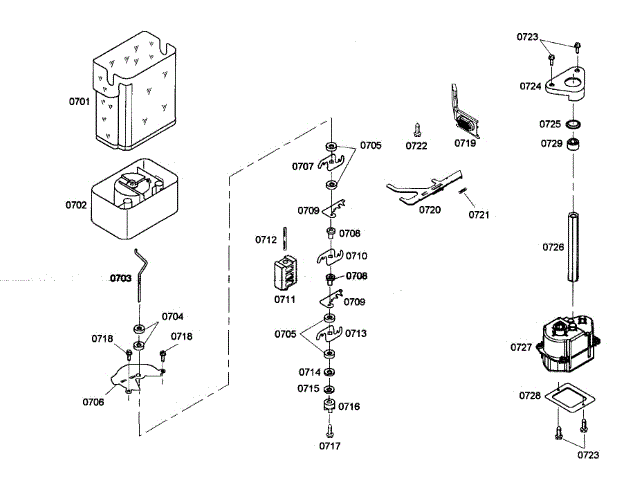 0701
0702
0703
0704
0718
0718
0706
0705
0707
0709
0708
0712
0710
0708
0711
0709
0705
0713
0714
0715
0716
0717
0722
0719
0720
0721
0723
0724
0725
0729
0726
0727
0728
0723