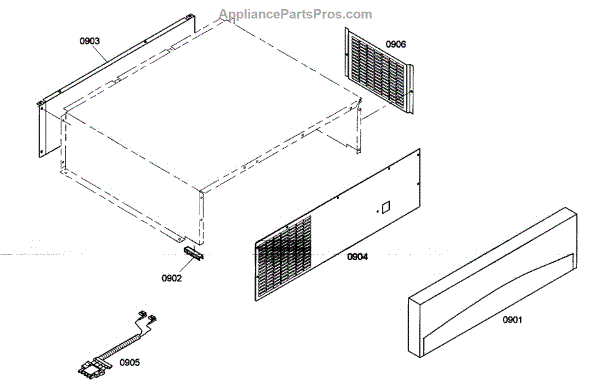 AppliancePartsPros.com

0903

0906

0904

0902

0901

0905