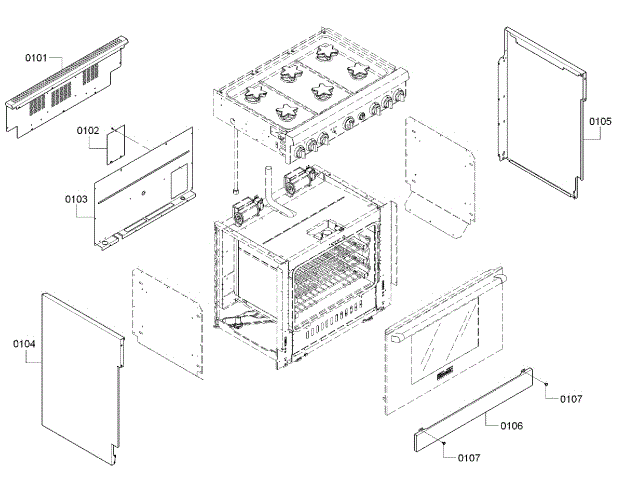 0101
0102
0103
0104
0105
0107
0106
0107