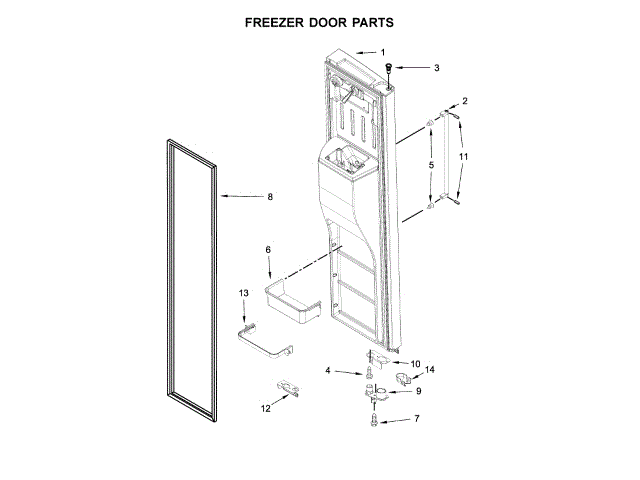 FREEZER DOOR PARTS

1
3
2
5
11
8
6
13
10
4
14
9
12
7