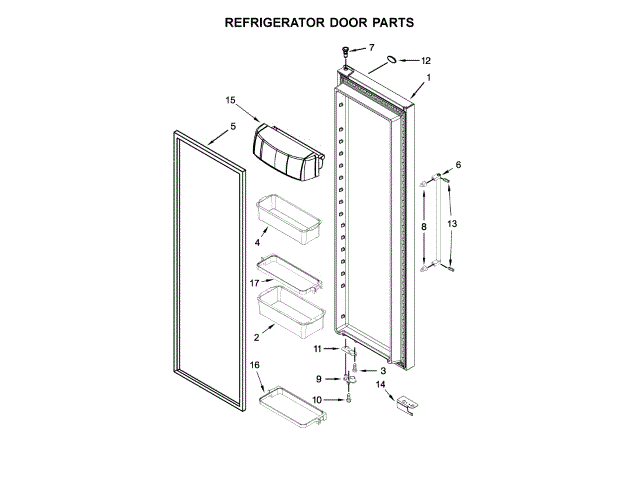 REFRIGERATOR DOOR PARTS

7
12
1
15
5
6
8
13
4
17
2
11
3
9
14
10
16