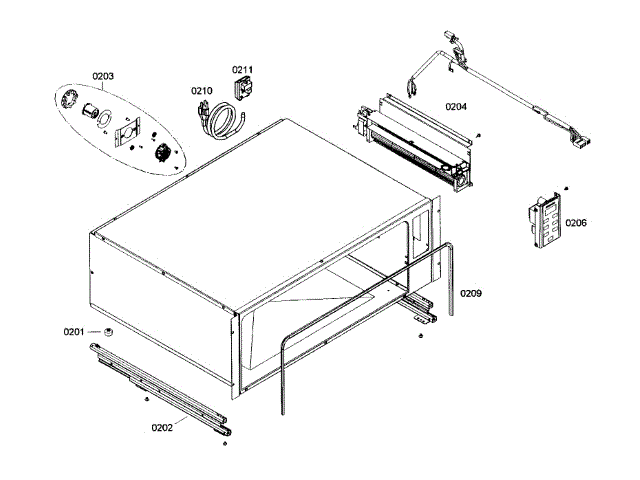 0203
0211
0210
0204
0206
0209
0201
0202