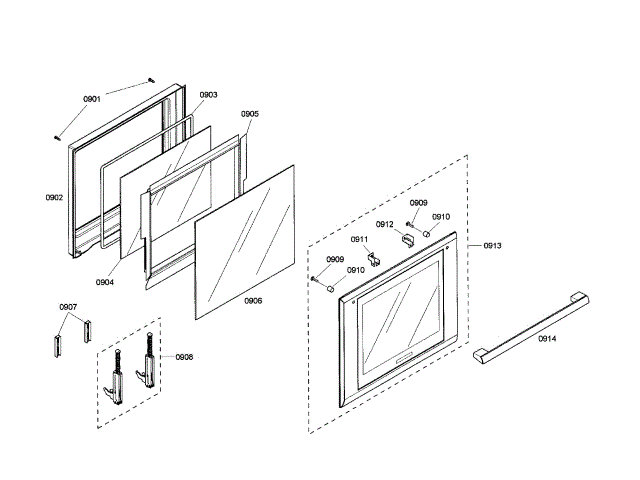 0901
0903
0905
0902
0904
0906
0909
0910
0912
0911
0913
0909
0910
0907
0908
0914