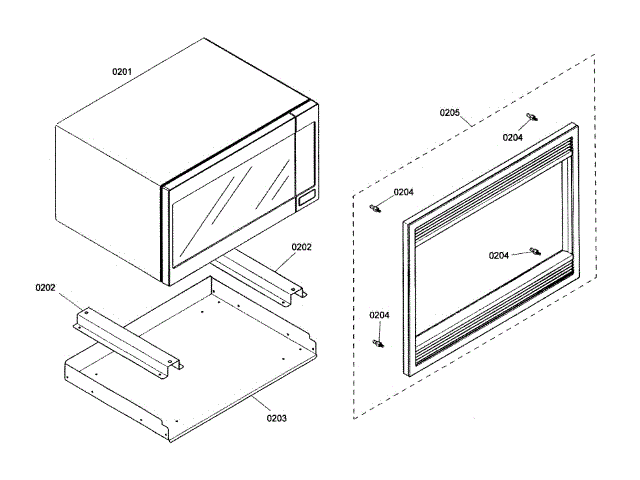 0201

0205

0204

0204

0202

0204

0202

0204

0203