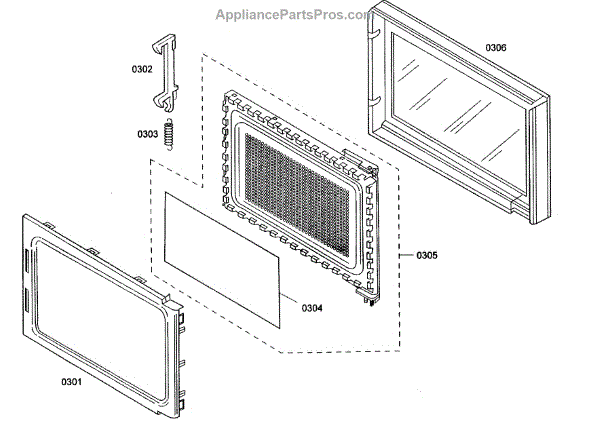 AppliancePartsPros.com

0306

0302

0303

0305

0304

0301