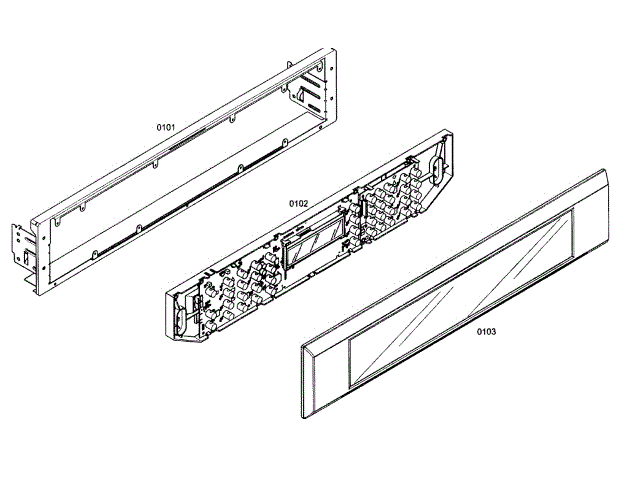 0101

0102

0103