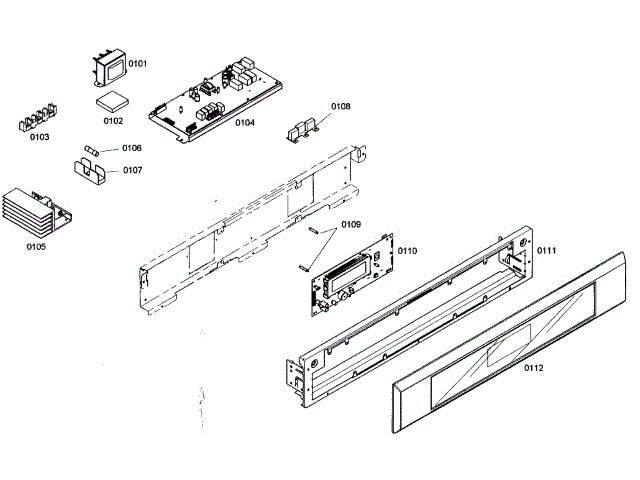 0101
0102
0103
0104
0108
0106
0107
0105
0109
0110
0111
0112