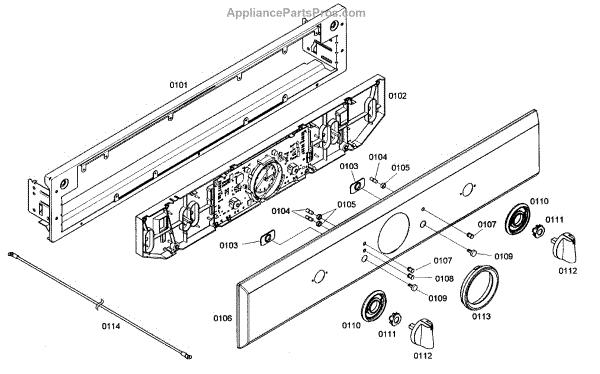 AppliancePartsPros.com

0101
0102
0104
0105
0103
0104
0105
0103
0110
0111
0107
0109
0112
0107
0108
0109
0113
0106
0110
0111
0112
0114