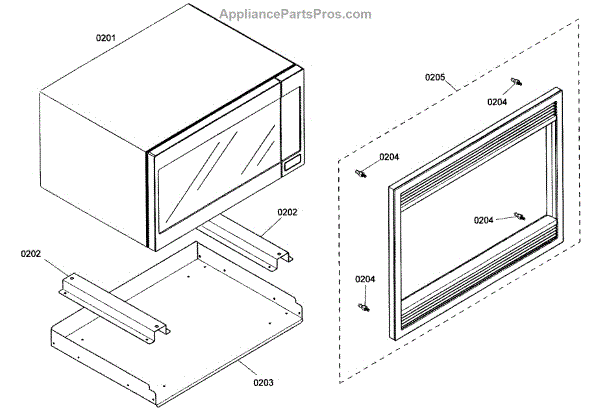 AppliancePartsPros.com

0201

0205

0204

0204

0204

0202

0202

0204

0203