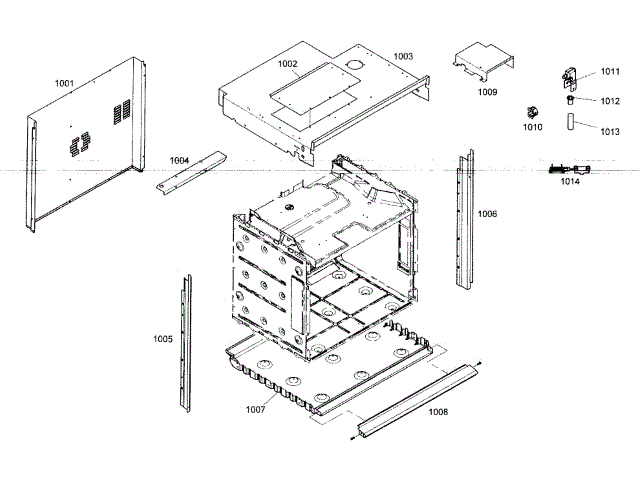 1001
1002
1003
1009
1011
1012
1010
1013
1004
1014
1006
1005
1007
1008