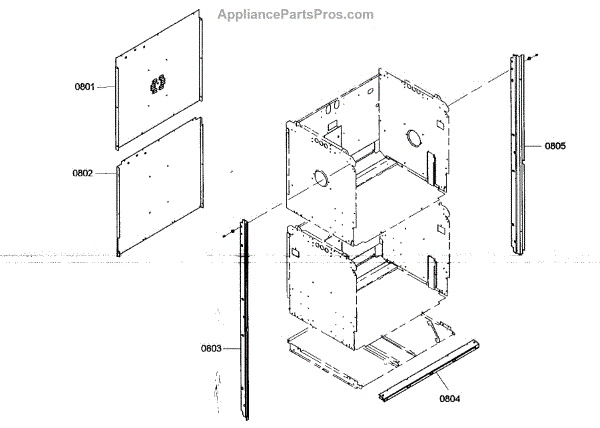 AppliancePartsPros.com

0801

0802

0805

0803

0804