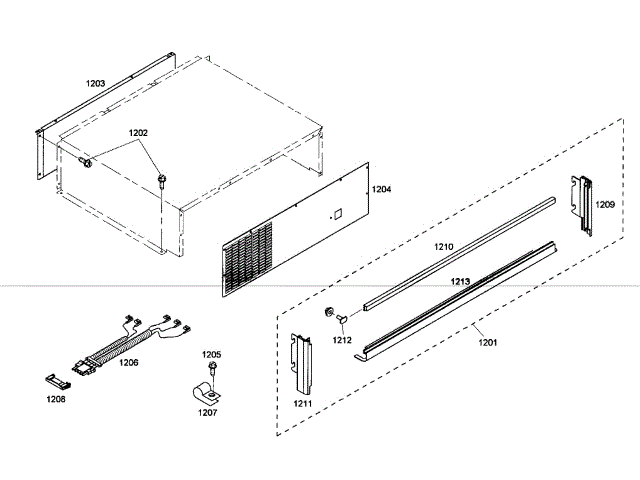 1203
1202
1204
1209
1210
1213
1212
1201
1206
1205
1208
1207
1211