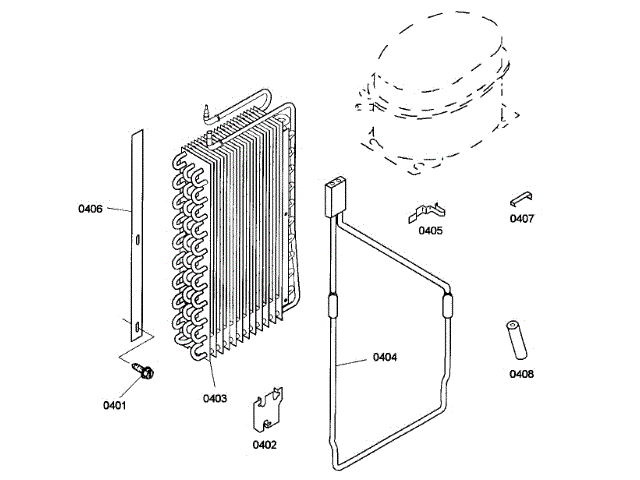 0406
0405
0407
0404
0408
0401
0403
0402