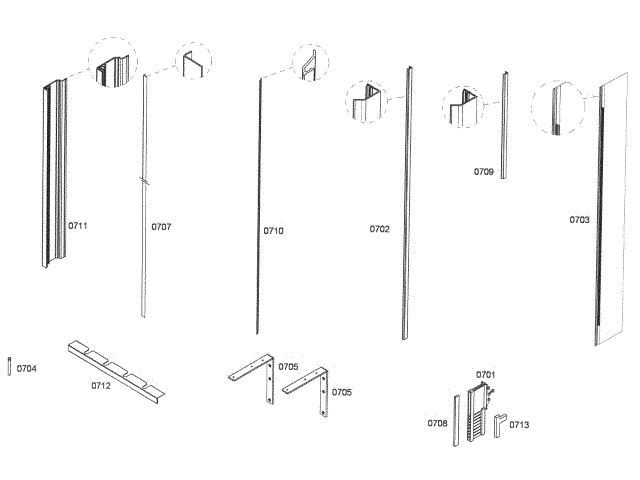 0711
0707
0710
0702
0709
0703
0704
0712
0705
0705
0701
0708
0713