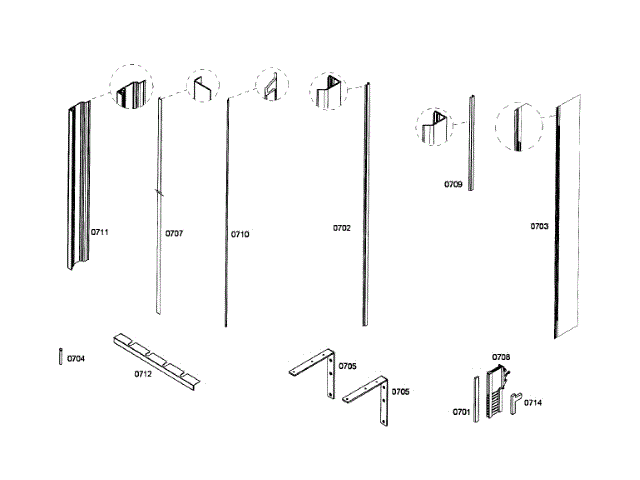 0711
0707
0710
0702
0709
0703
0704
0712
0705
0705
0708
0701
0714