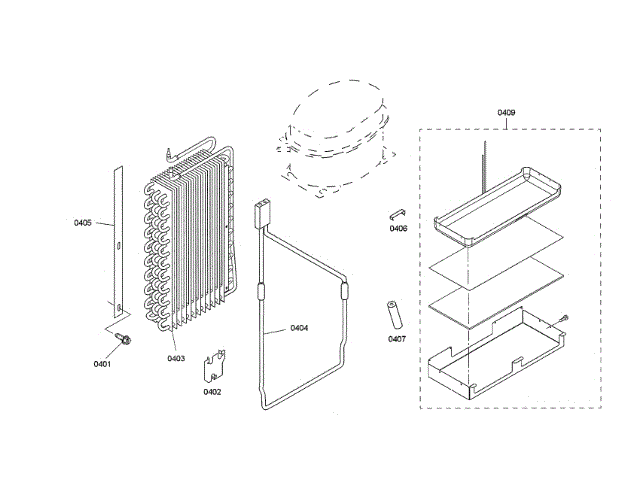 0409

0405

0406

0404

0407

0401

0403

0402