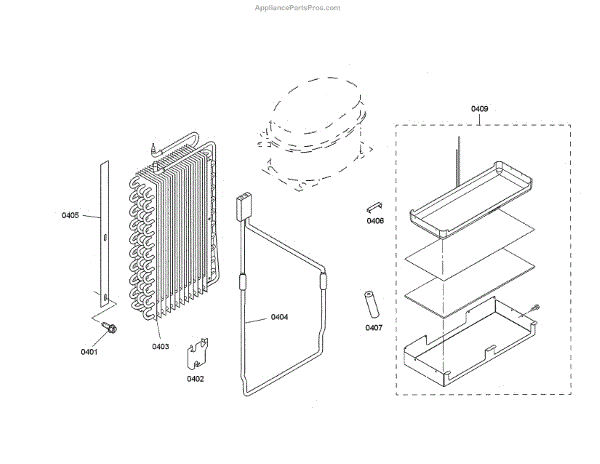 AppliancePartsPros.com

0409

0405

0406

0404

0407

0401

0403

0402