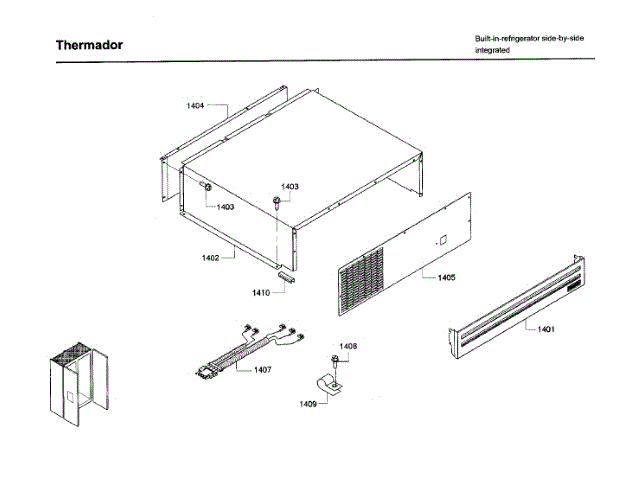 Thermador

Built-in-refrigerator side-by-side integrated

1404
1403
1403
1402
1410
1405
1401
1407
1408
1409