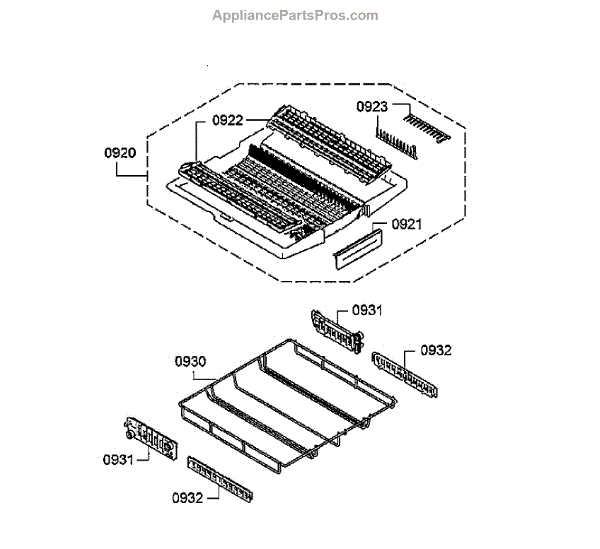 AppliancePartsPros.com

0923
0922
0920
0921
0931
0932
0930
0931
0932